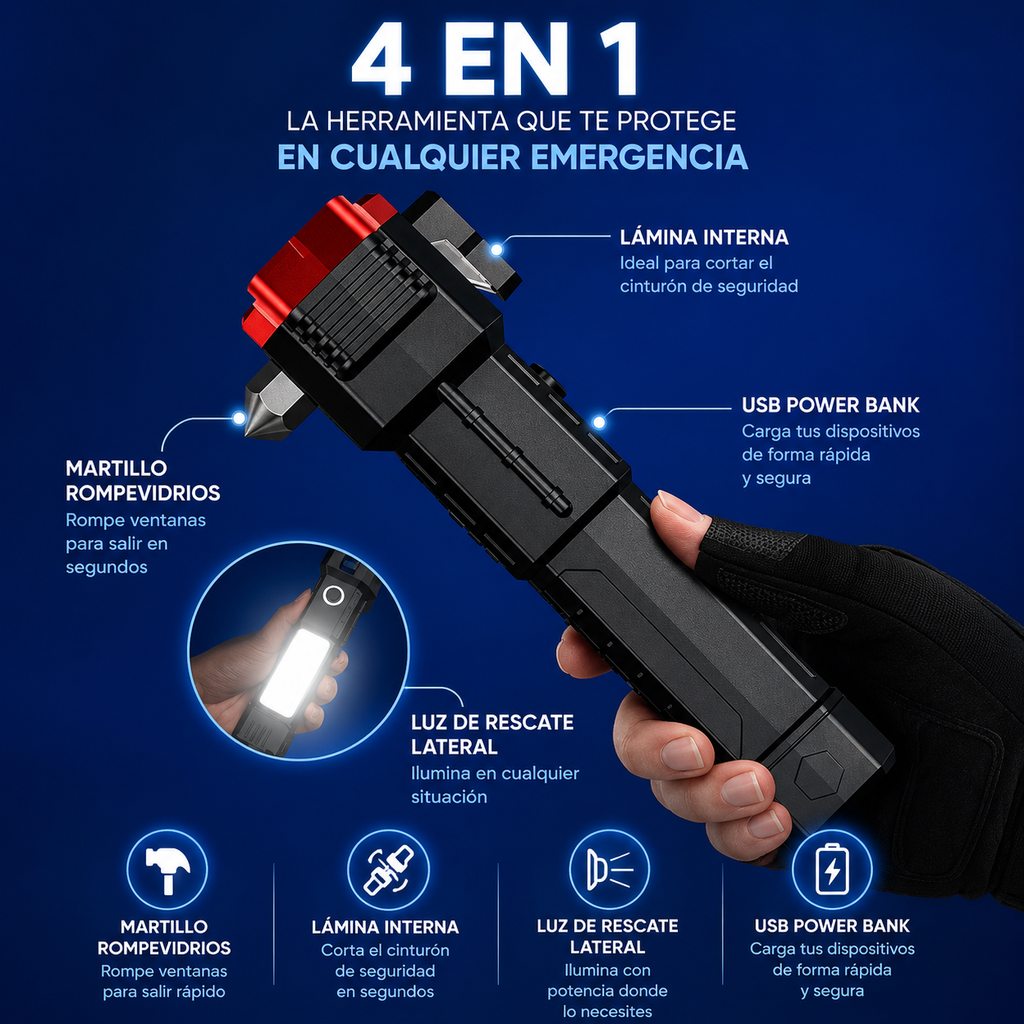 4 EN 1

LA HERRAMIENTA QUE TE PROTEGE
EN CUALQUIER EMERGENCIA

LÁMINA INTERNA
Ideal para cortar el cinturón de seguridad

USB POWER BANK
Carga tus dispositivos de forma rápida y segura

MARTILLO ROMPEVIDRIOS
Rompe ventanas para salir en segundos

LUZ DE RESCATE LATERAL
Ilumina en cualquier situación

MARTILLO ROMPEVIDRIOS
Rompe ventanas para salir rápido

LÁMINA INTERNA
Corta el cinturón de seguridad en segundos

LUZ DE RESCATE LATERAL
Ilumina con potencia donde lo necesites

USB POWER BANK
Carga tus dispositivos de forma rápida y segura